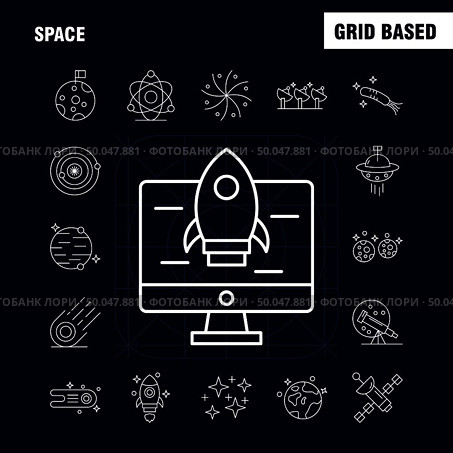 SPACE

GRID BASED

ТОБАНК ЛОРИ · 50.047.881 · ФОТОБАНК ЛОРИ · 50.047.881 · ФОТОБАНК ЛОРИ · 50.04

ТОБАНК ЛОРИ · 50.047.881 · ФОТОБАНК ЛОРИ · 50.047.881 · ФОТОБАНК ЛОРИ · 50.04